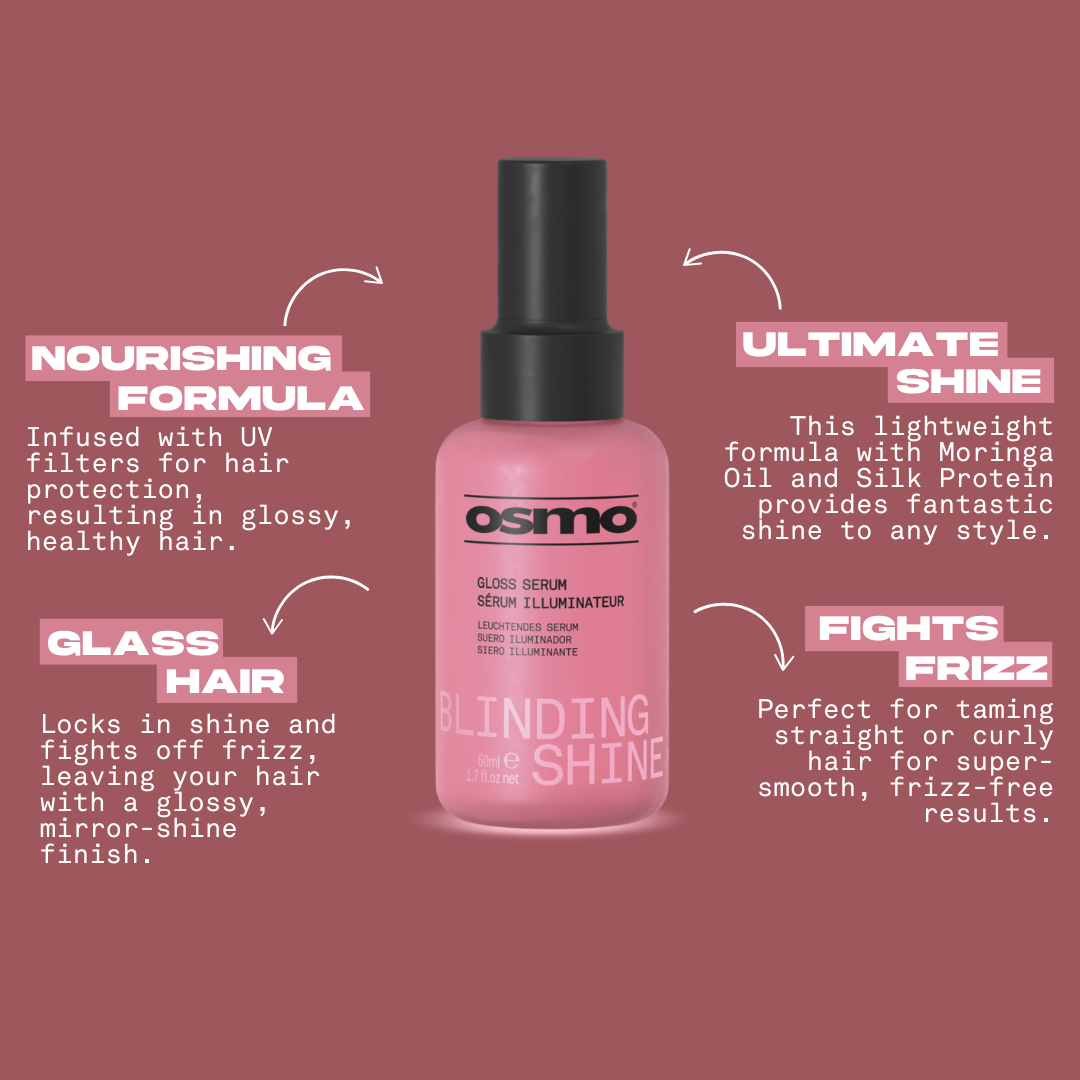 NOURISHING FORMULA

Infused with UV filters for hair protection, resulting in glossy, healthy hair.

GLASS HAIR

Locks in shine and fights off frizz, leaving your hair with a glossy, mirror-shine finish.

osmo

GLOSS SERUM
SÉRUM ILLUMINATEUR

LEUCHTENDES SERUM
SUERO ILUMINADOR
SIERO ILLUMINANTE

BLINDING SHINE

50ml ℮
1.7 fl.oz net

ULTIMATE SHINE

This lightweight formula with Moringa Oil and Silk Protein provides fantastic shine to any style.

FIGHTS FRIZZ

Perfect for taming straight or curly hair for super-smooth, frizz-free results.