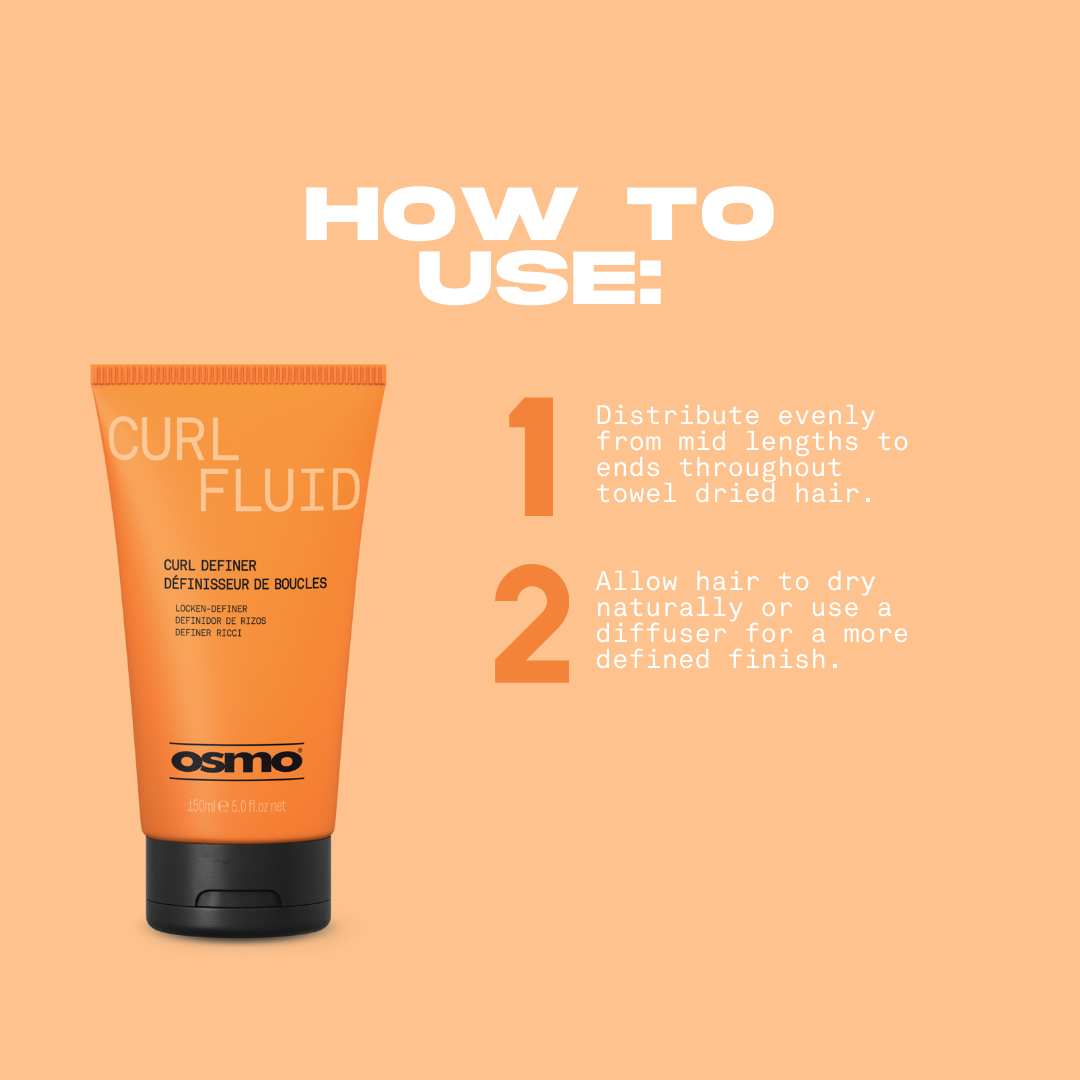 HOW TO USE:

CURL FLUID

CURL DEFINER
DÉFINISSEUR DE BOUCLES

LOCKEN-DEFINER
DEFINIDOR DE RIZOS
DEFINER RICCI

osmo

150ml ℮ 5.0 fl.oz net

1 Distribute evenly from mid lengths to ends throughout towel dried hair.

2 Allow hair to dry naturally or use a diffuser for a more defined finish.