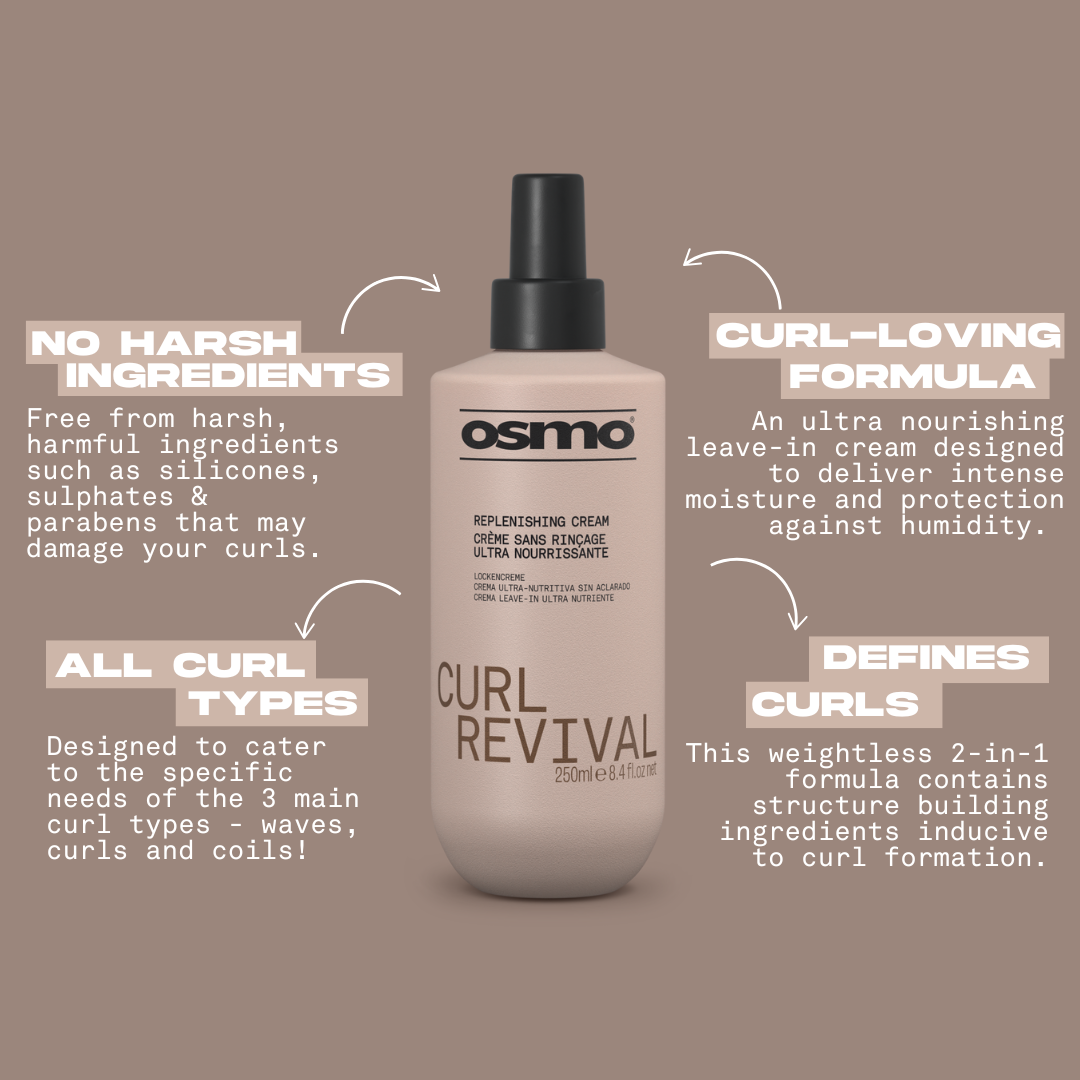 NO HARSH INGREDIENTS

Free from harsh, harmful ingredients such as silicones, sulphates & parabens that may damage your curls.

ALL CURL TYPES

Designed to cater to the specific needs of the 3 main curl types - waves, curls and coils!

osmo

REPLENISHING CREAM
CRÈME SANS RINÇAGE ULTRA NOURRISSANTE

LOCKENCREME
CREMA ULTRA-NUTRITIVA SIN ACLARADO
CREMA LEAVE-IN ULTRA NUTRIENTE

CURL REVIVAL

250ml e 8.4 fl.oz net

CURL-LOVING FORMULA

An ultra nourishing leave-in cream designed to deliver intense moisture and protection against humidity.

DEFINES CURLS

This weightless 2-in-1 formula contains structure building ingredients inducive to curl formation.