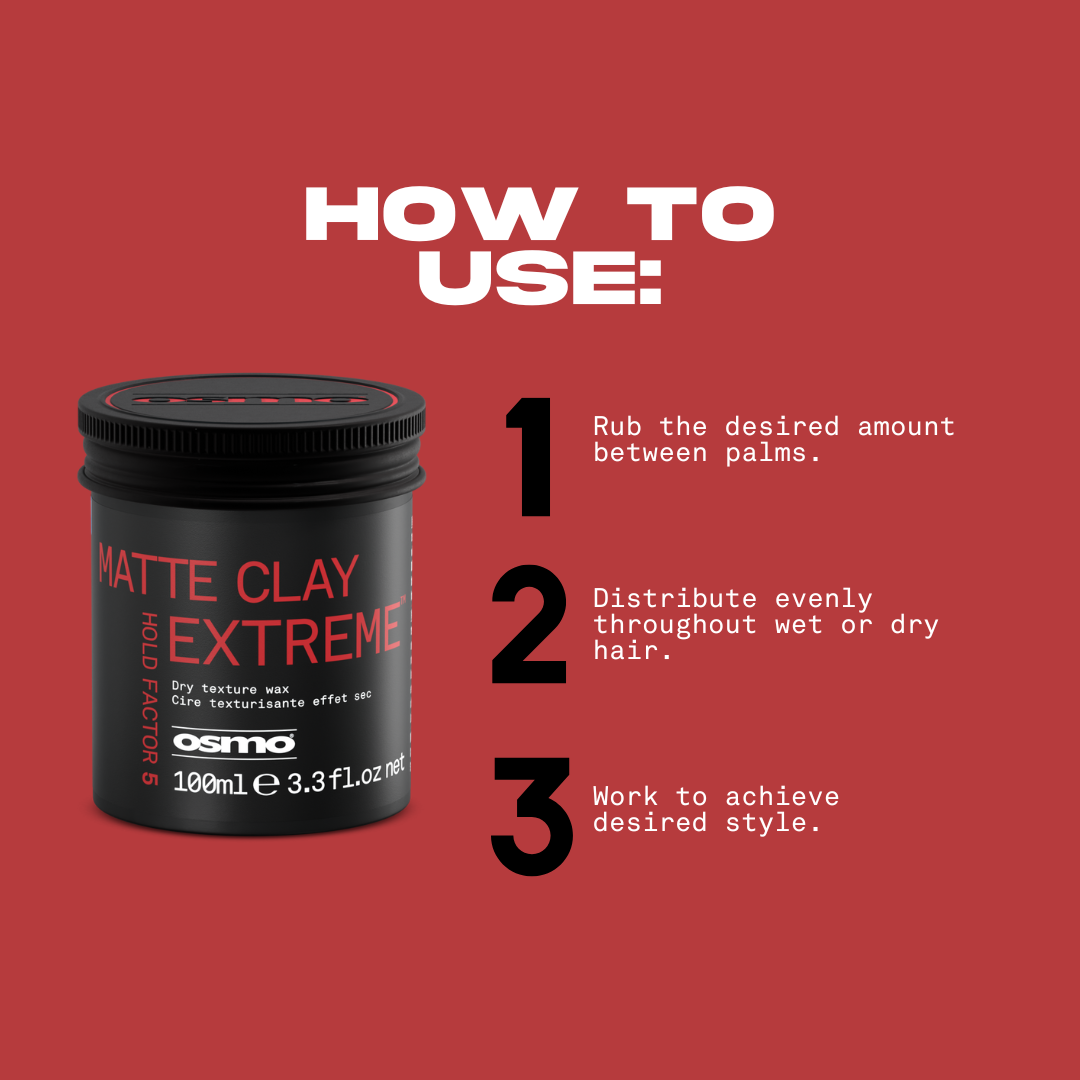 HOW TO USE:

osmo

MATTE CLAY EXTREME™

HOLD FACTOR 5

Dry texture wax
Cire texturisante effet sec

osmo

100ml ℮ 3.3 fl.oz net

1 Rub the desired amount between palms.

2 Distribute evenly throughout wet or dry hair.

3 Work to achieve desired style.