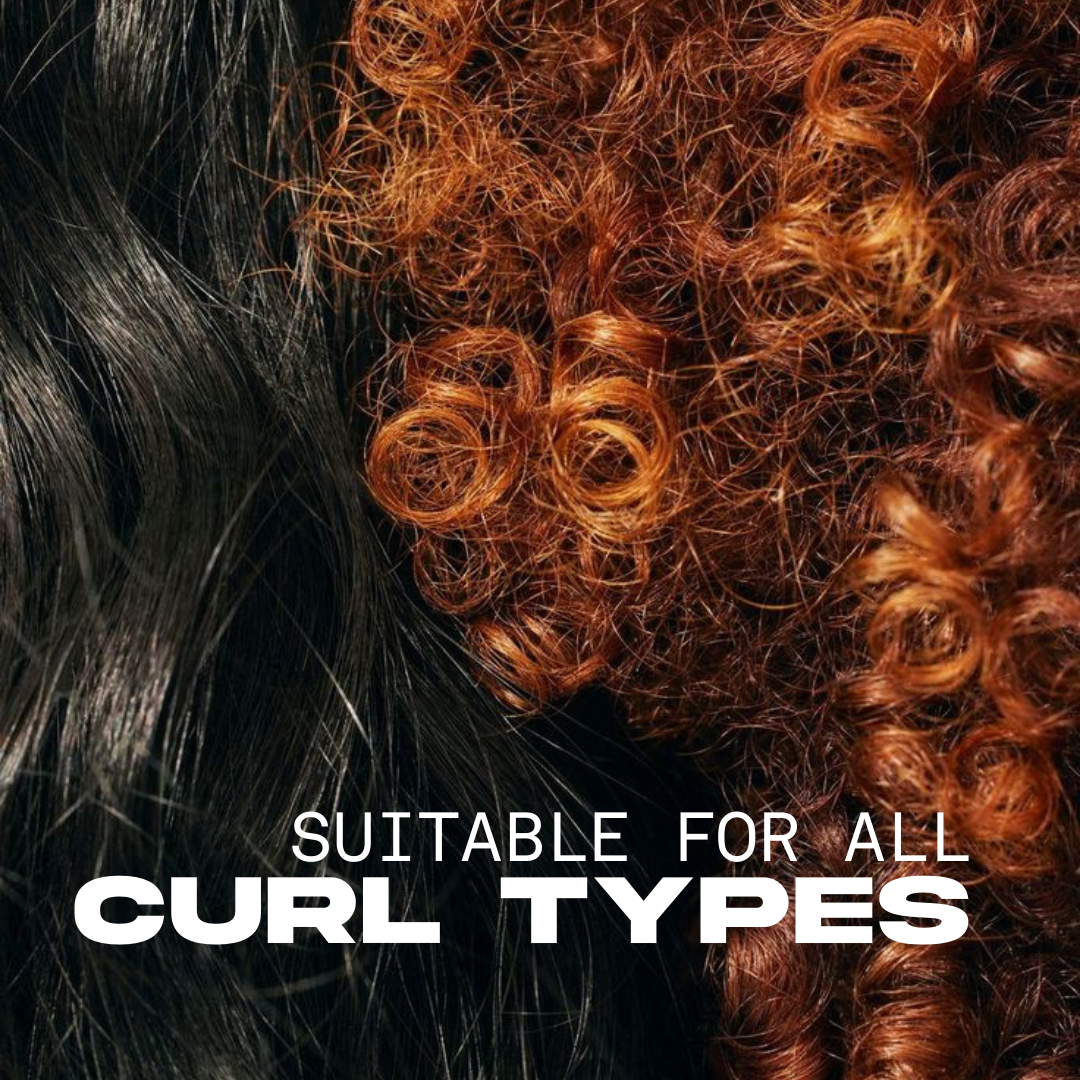 SUITABLE FOR ALL
CURL TYPES