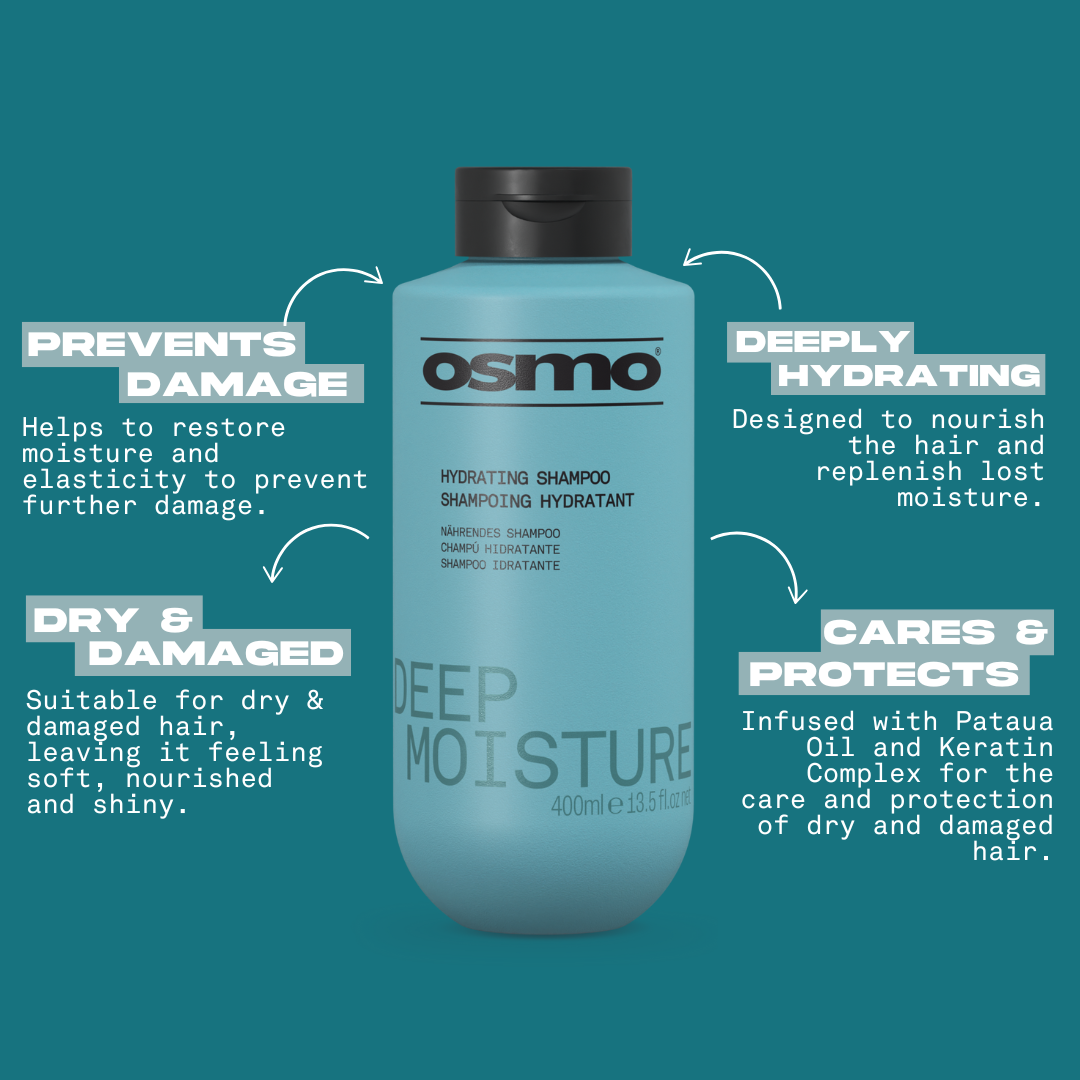 PREVENTS DAMAGE

Helps to restore moisture and elasticity to prevent further damage.

DRY & DAMAGED

Suitable for dry & damaged hair, leaving it feeling soft, nourished and shiny.

osmo®

HYDRATING SHAMPOO
SHAMPOING HYDRATANT

NÄHRENDES SHAMPOO
CHAMPÚ HIDRATANTE
SHAMPOO IDRATANTE

DEEP MOISTURE

400ml ℮ 13.5 fl.oz net

DEEPLY HYDRATING

Designed to nourish the hair and replenish lost moisture.

CARES & PROTECTS

Infused with Pataua Oil and Keratin Complex for the care and protection of dry and damaged hair.