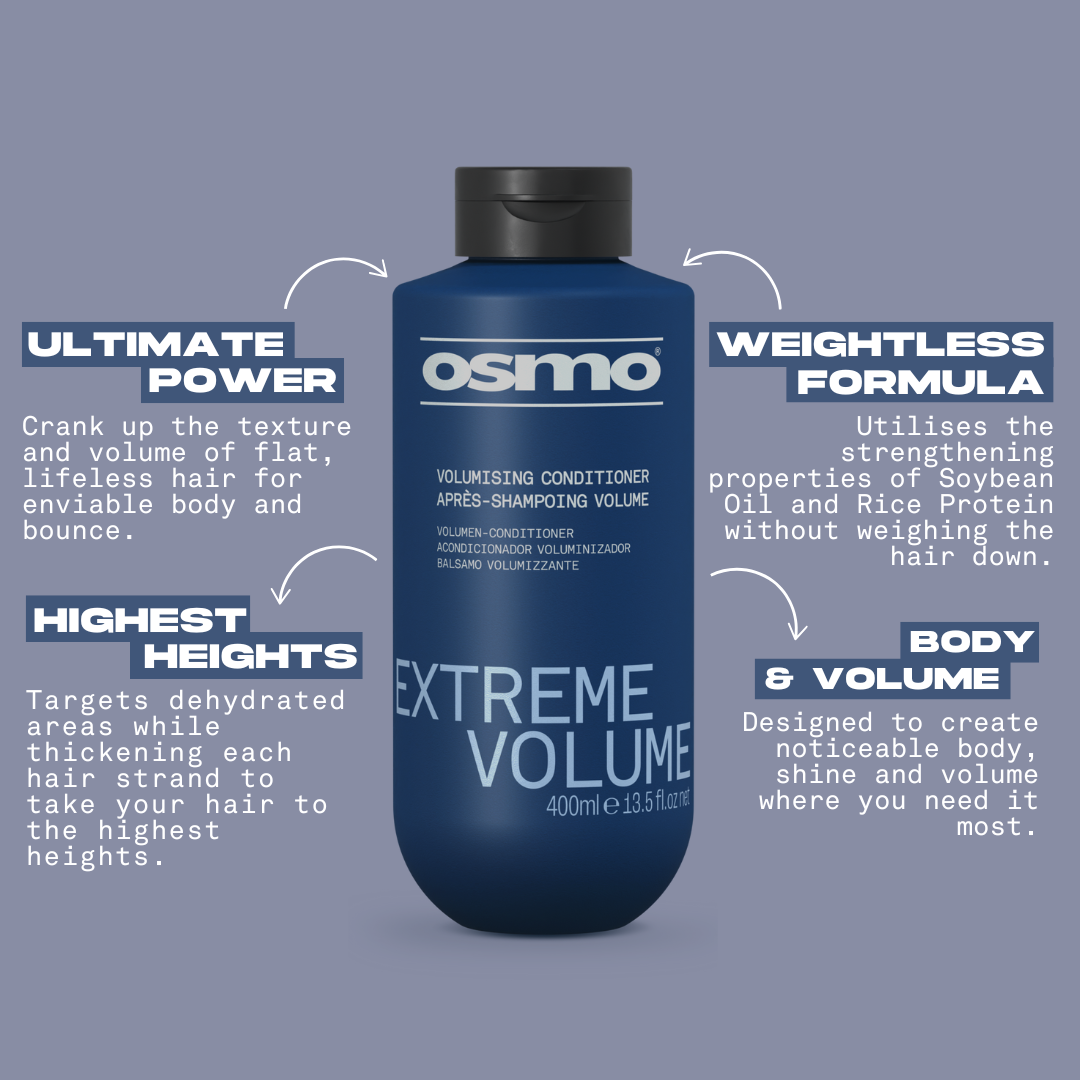 ULTIMATE POWER

Crank up the texture and volume of flat, lifeless hair for enviable body and bounce.

HIGHEST HEIGHTS

Targets dehydrated areas while thickening each hair strand to take your hair to the highest heights.

osmo®

VOLUMISING CONDITIONER
APRÈS-SHAMPOING VOLUME

VOLUMEN-CONDITIONER
ACONDICIONADOR VOLUMINIZADOR
BALSAMO VOLUMIZZANTE

EXTREME VOLUME

400ml ℮ 13.5 fl.oz net

WEIGHTLESS FORMULA

Utilises the strengthening properties of Soybean Oil and Rice Protein without weighing the hair down.

BODY & VOLUME

Designed to create noticeable body, shine and volume where you need it most.