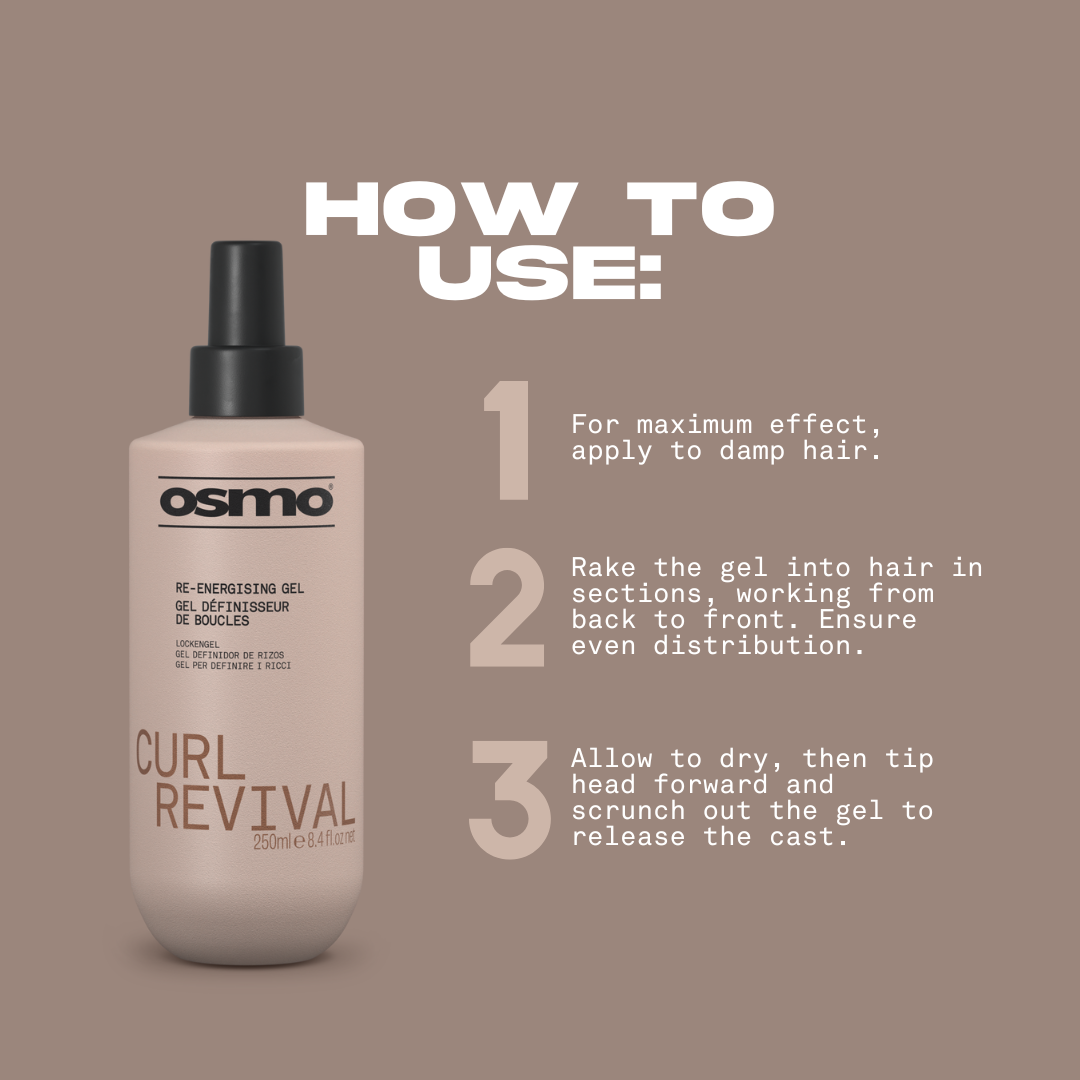 HOW TO USE:

osmo

RE-ENERGISING GEL
GEL DÉFINISSEUR DE BOUCLES

LOCKENGEL
GEL DEFINIDOR DE RIZOS
GEL PER DEFINIRE I RICCI

CURL REVIVAL
250ml ℮ 8.4 fl.oz net

1 For maximum effect, apply to damp hair.

2 Rake the gel into hair in sections, working from back to front. Ensure even distribution.

3 Allow to dry, then tip head forward and scrunch out the gel to release the cast.