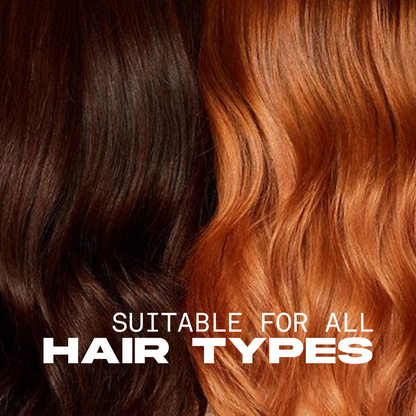 SUITABLE FOR ALL
HAIR TYPES