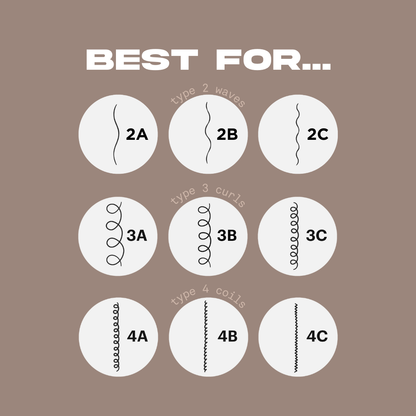 BEST FOR...

type 2 waves

2A

2B

2C

type 3 curls

3A

3B

3C

type 4 coils

4A

4B

4C